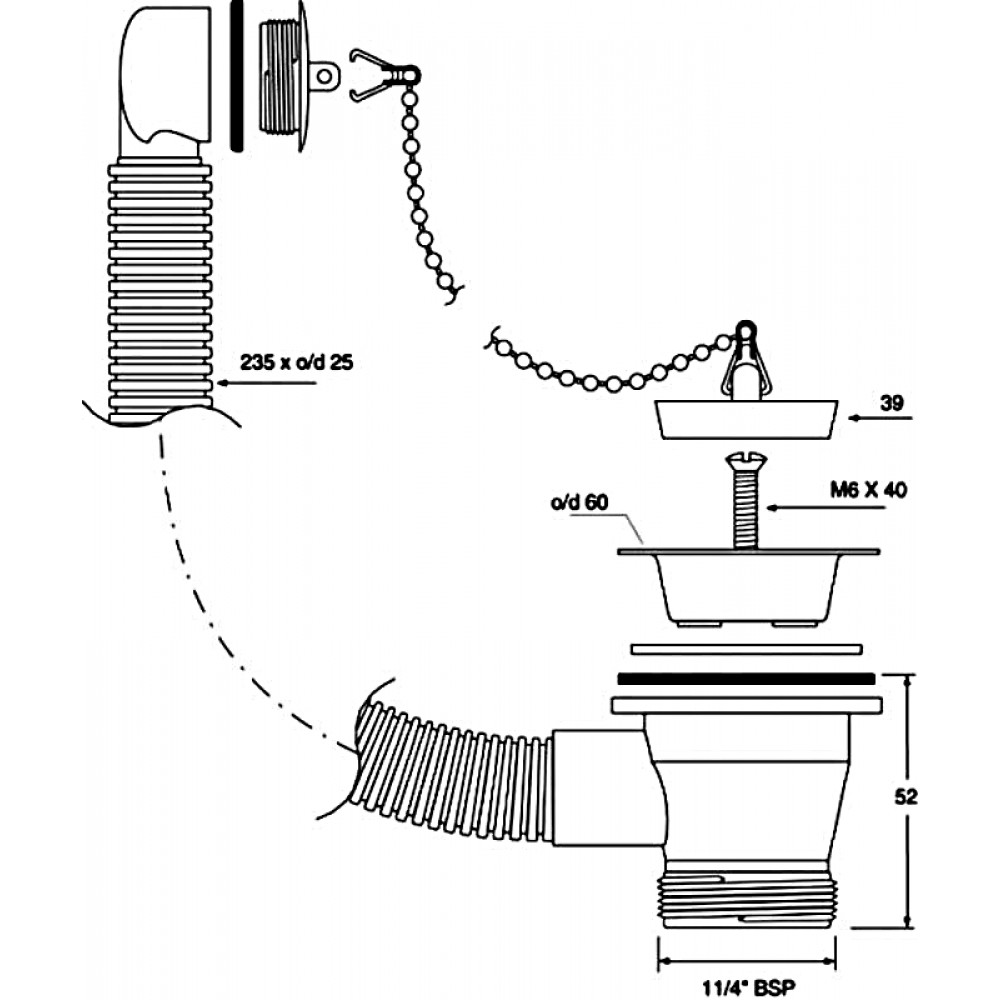 235 x o/d 25

39

M6 X 40

o/d 60

52

11/4" BSP