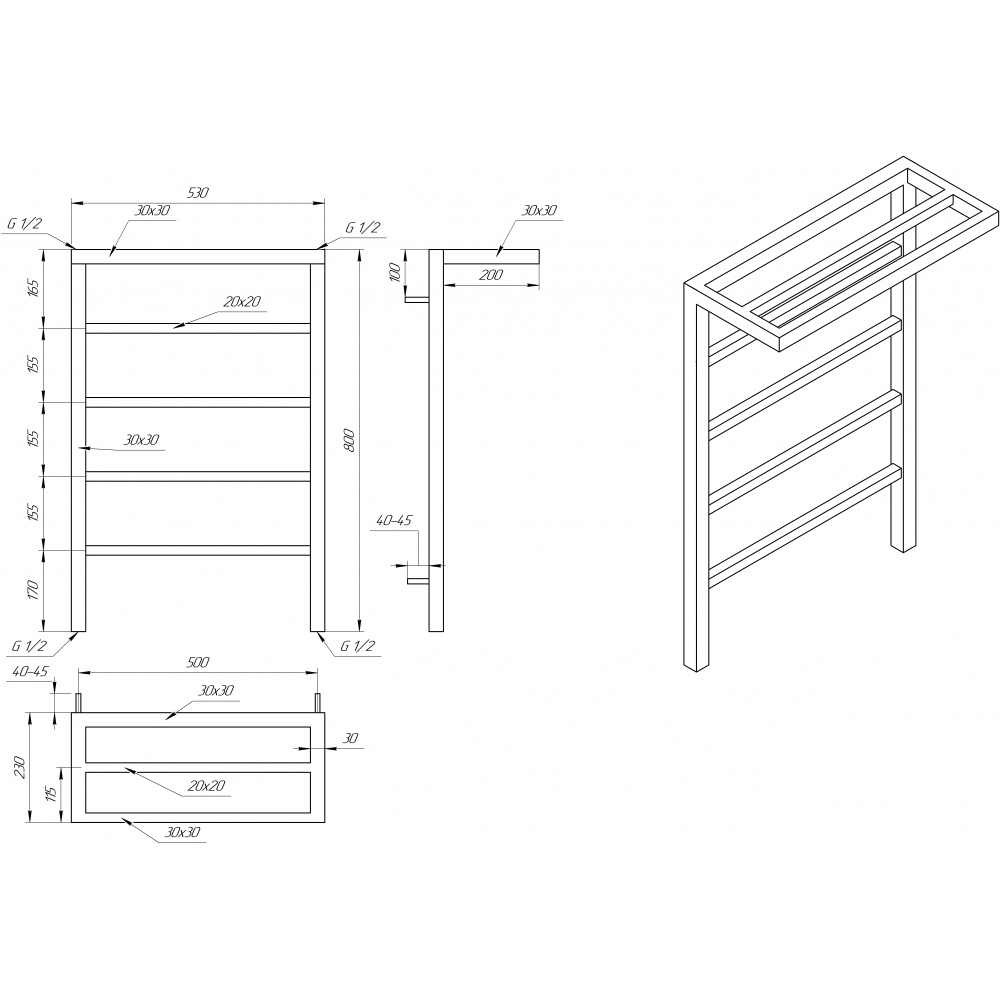 530
30x30
G 1/2
G 1/2
165
20x20
155
155
30x30
155
170
800
G 1/2
G 1/2
30x30
100
200
40-45
500
40-45
30x30
30
230
115
20x20
30x30