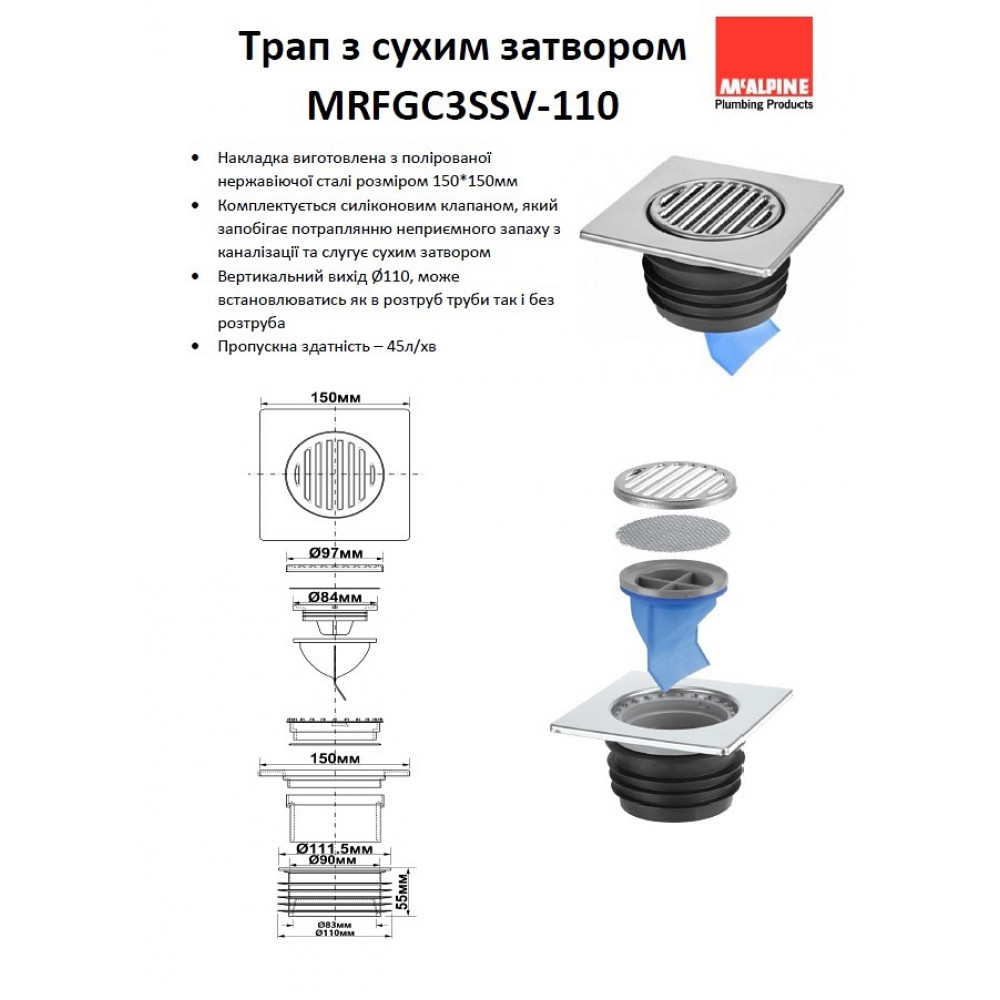 Трап з сухим затвором
MRFGC3SSV-110

McALPINE
Plumbing Products

• Накладка виготовлена з полірованої нержавіючої сталі розміром 150*150мм
• Комплектується силіконовим клапаном, який запобігає потраплянню неприємного запаху з каналізації та слугує сухим затвором
• Вертикальний вихід Ø110, може встановлюватись як в розтруб труби так і без розтруба
• Пропускна здатність – 45л/хв

150мм
Ø97мм
Ø84мм
150мм
Ø111.5мм
Ø90мм
55мм
Ø83мм
Ø110мм