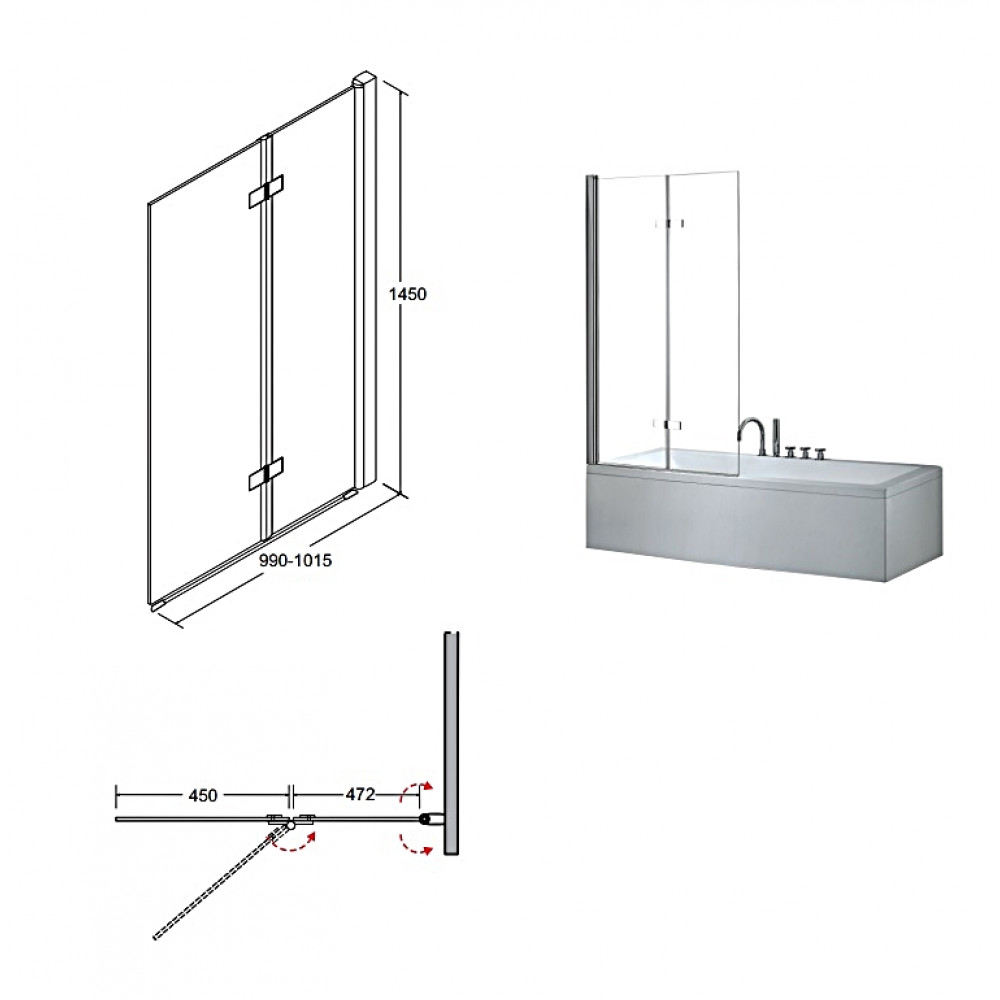 1450

990-1015

450

472