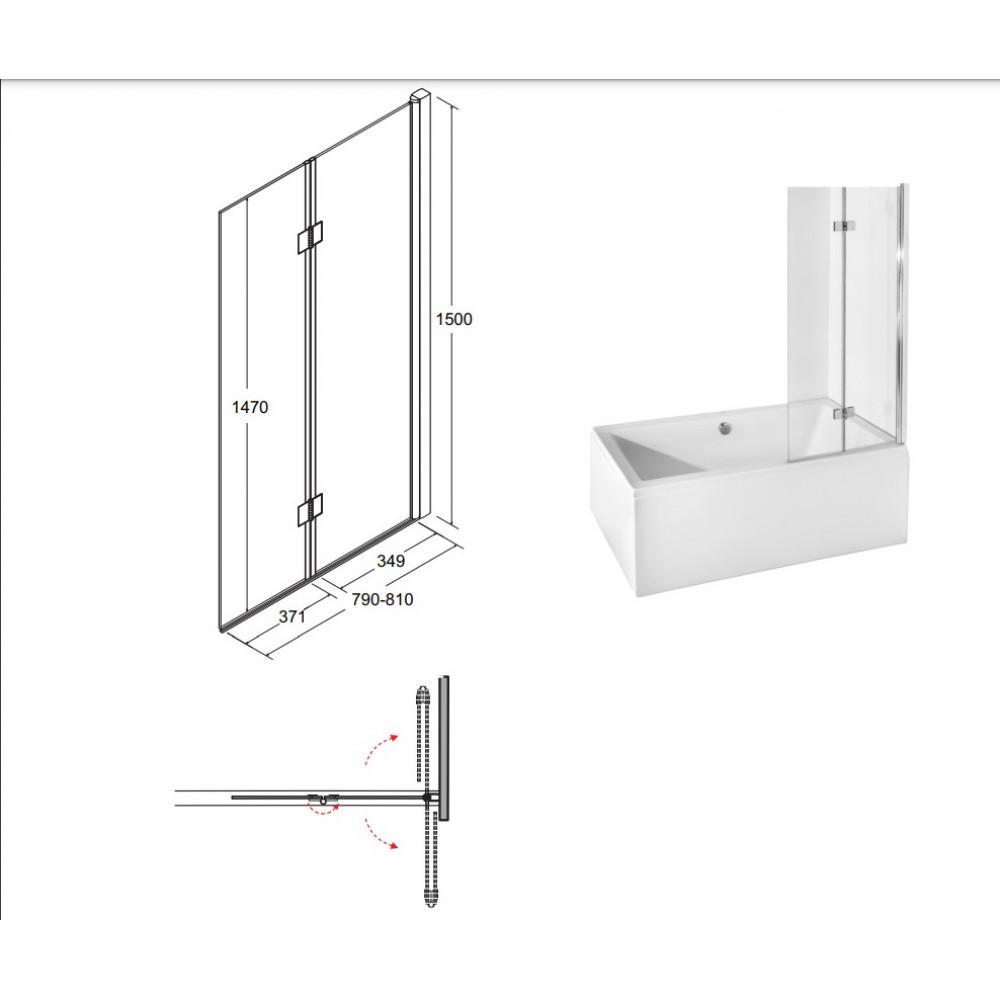 1500
1470
349
790-810
371